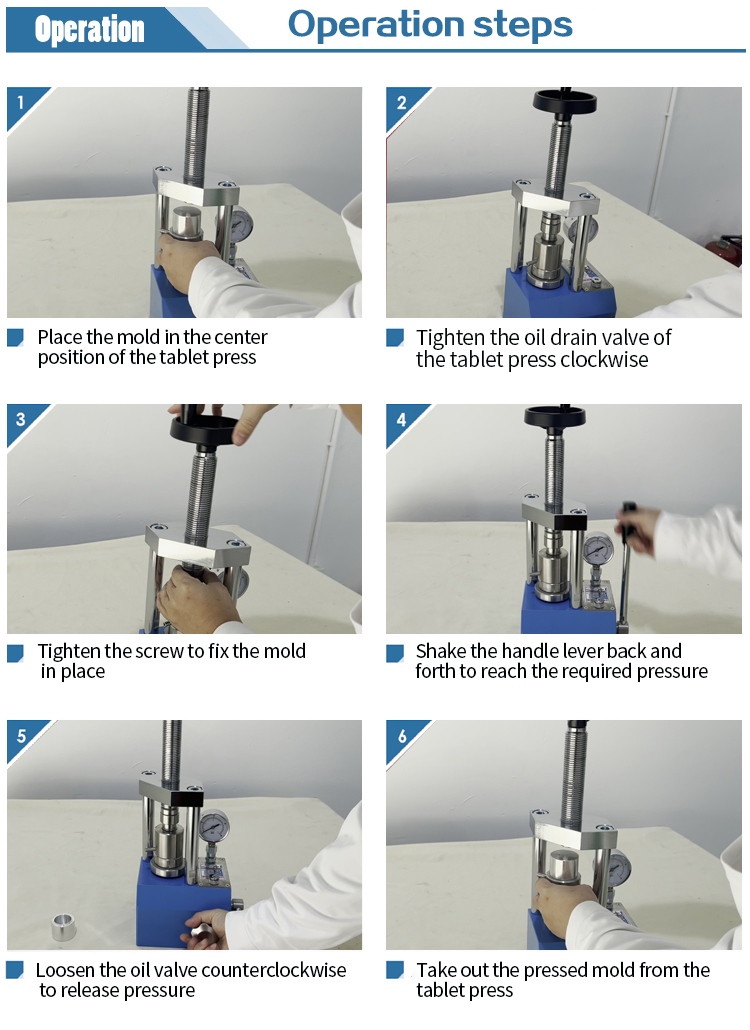 Operation

Operation steps

1

Place the mold in the center position of the tablet press

2

Tighten the oil drain valve of the tablet press clockwise

3

Tighten the screw to fix the mold in place

4

Shake the handle lever back and forth to reach the required pressure

5

Loosen the oil valve counterclockwise to release pressure

6

Take out the pressed mold from the tablet press