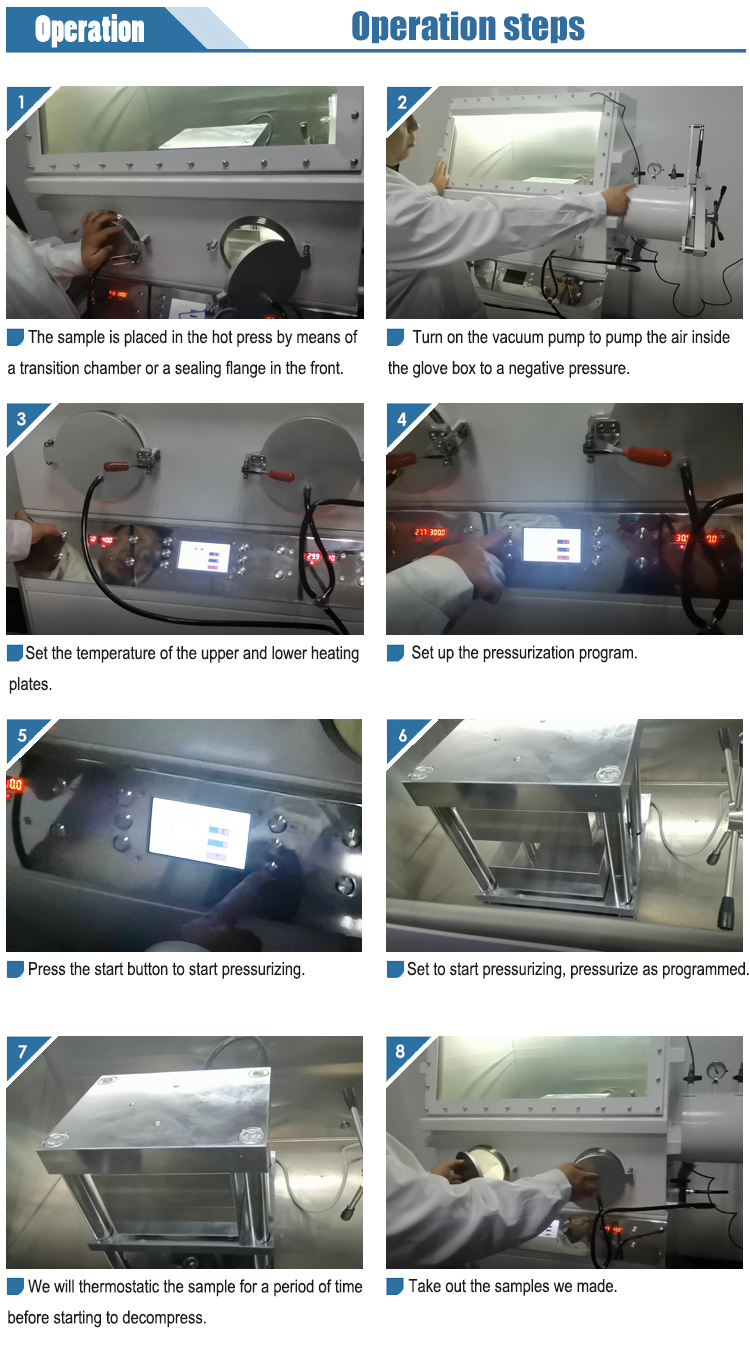 Operation

Operation steps

1

The sample is placed in the hot press by means of a transition chamber or a sealing flange in the front.

2

Turn on the vacuum pump to pump the air inside the glove box to a negative pressure.

3

Set the temperature of the upper and lower heating plates.

4

Set up the pressurization program.

5

Press the start button to start pressurizing.

6

Set to start pressurizing, pressurize as programmed.

7

We will thermostatic the sample for a period of time before starting to decompress.

8

Take out the samples we made.