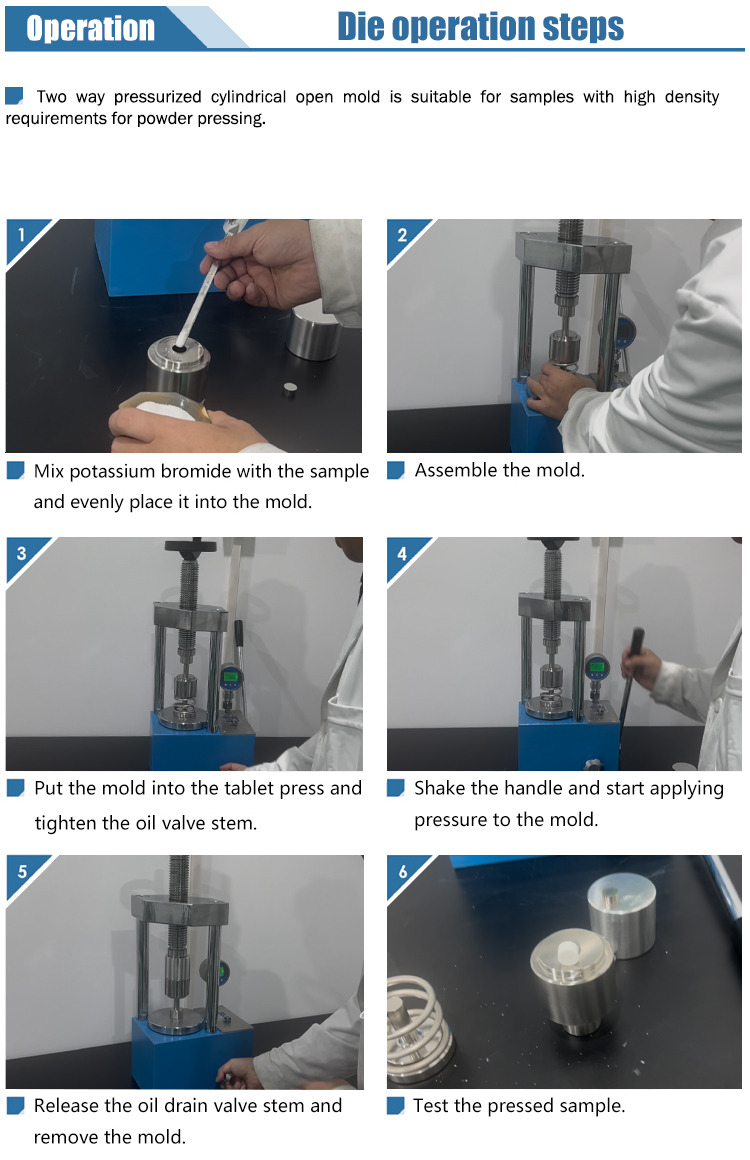 Operation

Die operation steps

Two way pressurized cylindrical open mold is suitable for samples with high density requirements for powder pressing.

1

Mix potassium bromide with the sample and evenly place it into the mold.

2

Assemble the mold.

3

Put the mold into the tablet press and tighten the oil valve stem.

4

Shake the handle and start applying pressure to the mold.

5

Release the oil drain valve stem and remove the mold.

6

Test the pressed sample.