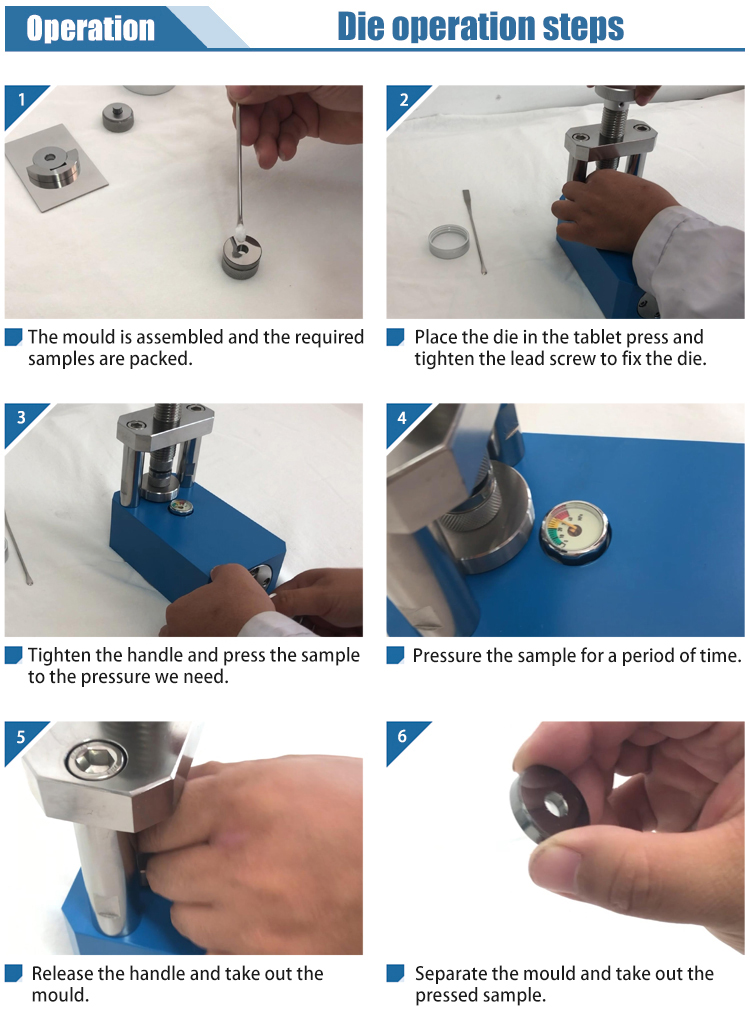 Operation

Die operation steps

1

The mould is assembled and the required samples are packed.

2

Place the die in the tablet press and tighten the lead screw to fix the die.

3

Tighten the handle and press the sample to the pressure we need.

4

Pressure the sample for a period of time.

5

Release the handle and take out the mould.

6

Separate the mould and take out the pressed sample.