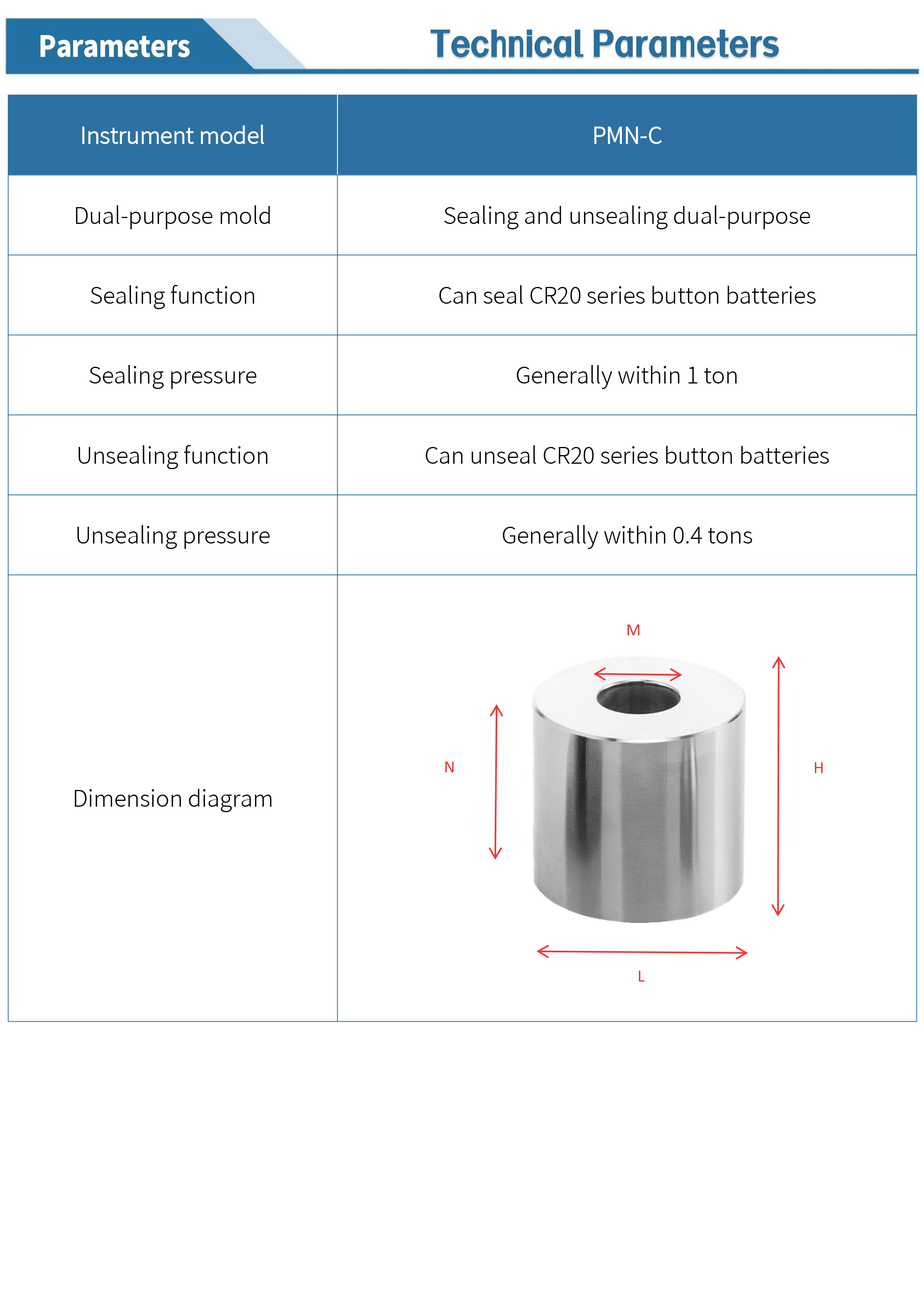 Parameters

Technical Parameters

| Instrument model | PMN-C |
|---|---|
| Dual-purpose mold | Sealing and unsealing dual-purpose |
| Sealing function | Can seal CR20 series button batteries |
| Sealing pressure | Generally within 1 ton |
| Unsealing function | Can unseal CR20 series button batteries |
| Unsealing pressure | Generally within 0.4 tons |
| Dimension diagram | M N H L |