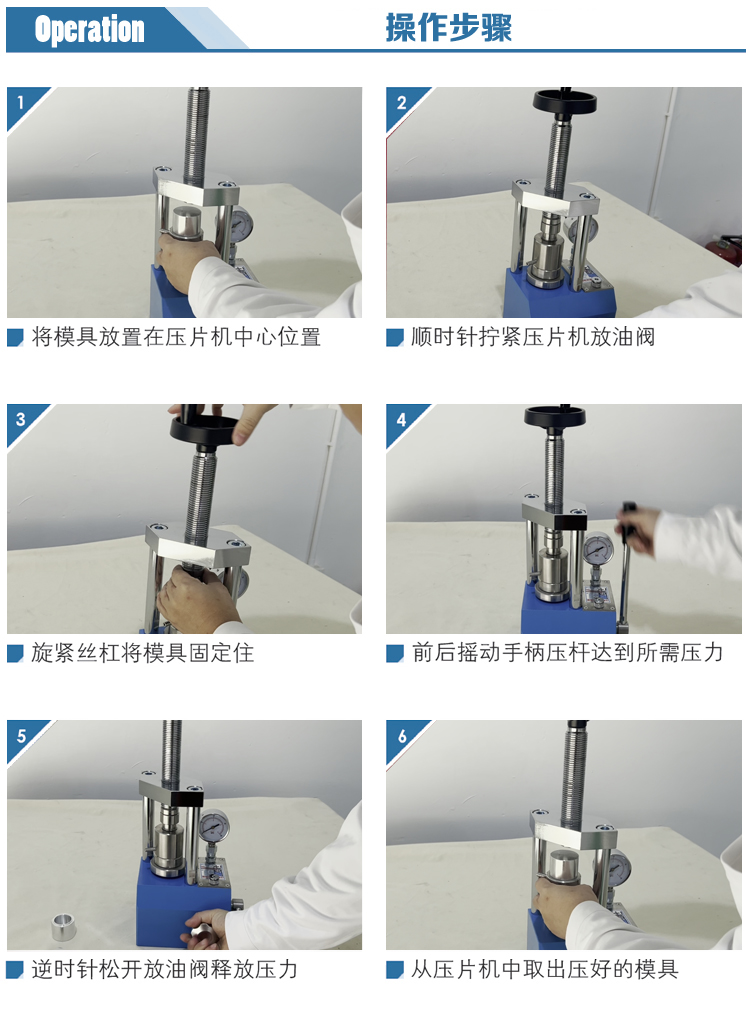 Operation

操作步骤

1

将模具放置在压片机中心位置

2

顺时针拧紧压片机放油阀

3

旋紧丝杠将模具固定住

4

前后摇动手柄压杆达到所需压力

5

逆时针松开放油阀释放压力

6

从压片机中取出压好的模具