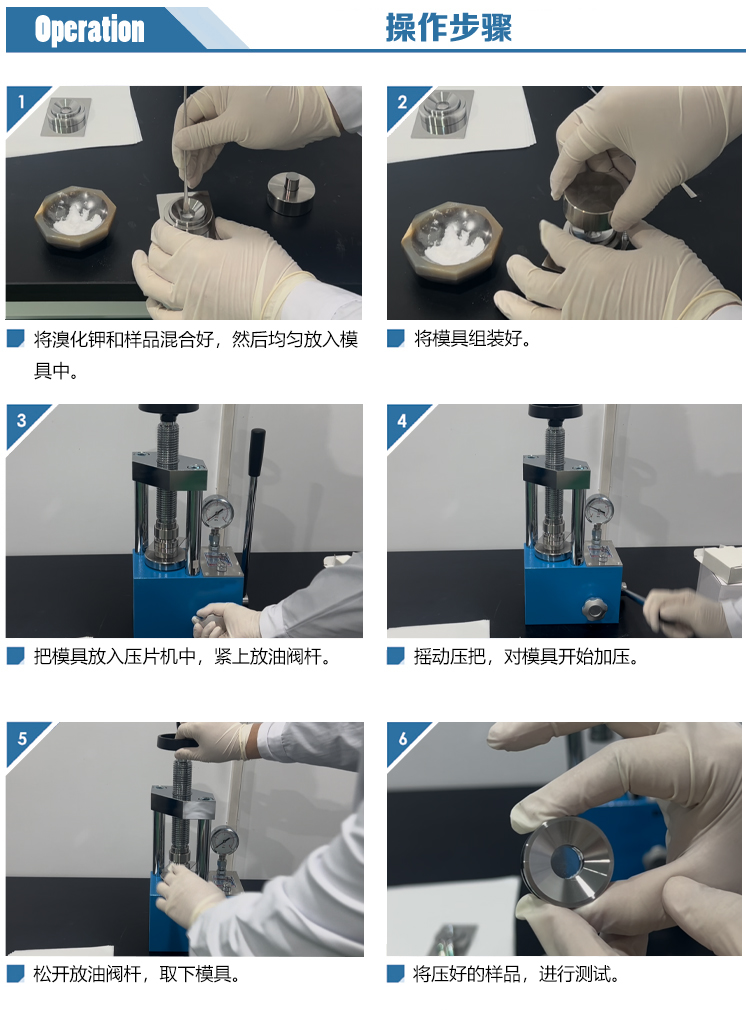 Operation

操作步骤

1

将溴化钾和样品混合好，然后均匀放入模具中。

2

将模具组装好。

3

把模具放入压片机中，紧上放油阀杆。

4

摇动压把，对模具开始加压。

5

松开放油阀杆，取下模具。

6

将压好的样品，进行测试。