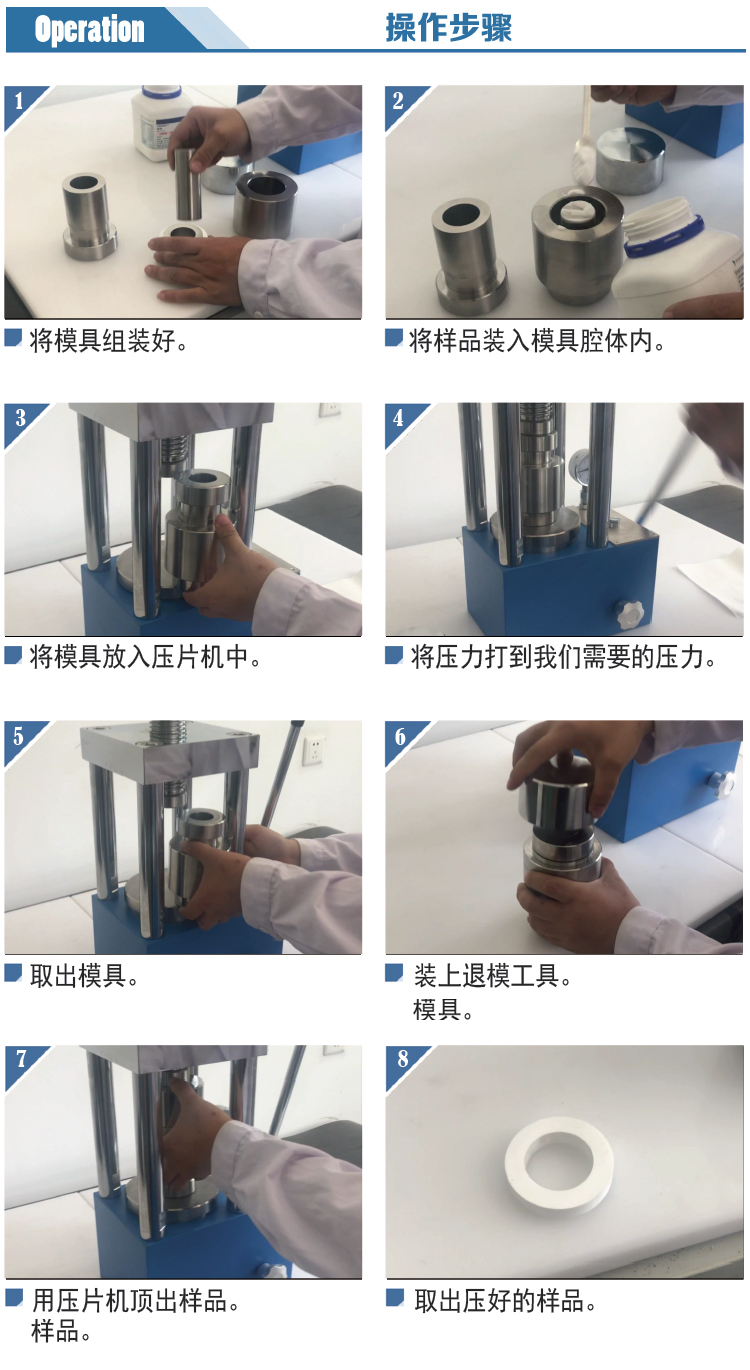 Operation 操作步骤

1
将模具组装好。

2
将样品装入模具腔体内。

3
将模具放入压片机中。

4
将压力打到我们需要的压力。

5
取出模具。

6
装上退模工具。
模具。

7
用压片机顶出样品。
样品。

8
取出压好的样品。