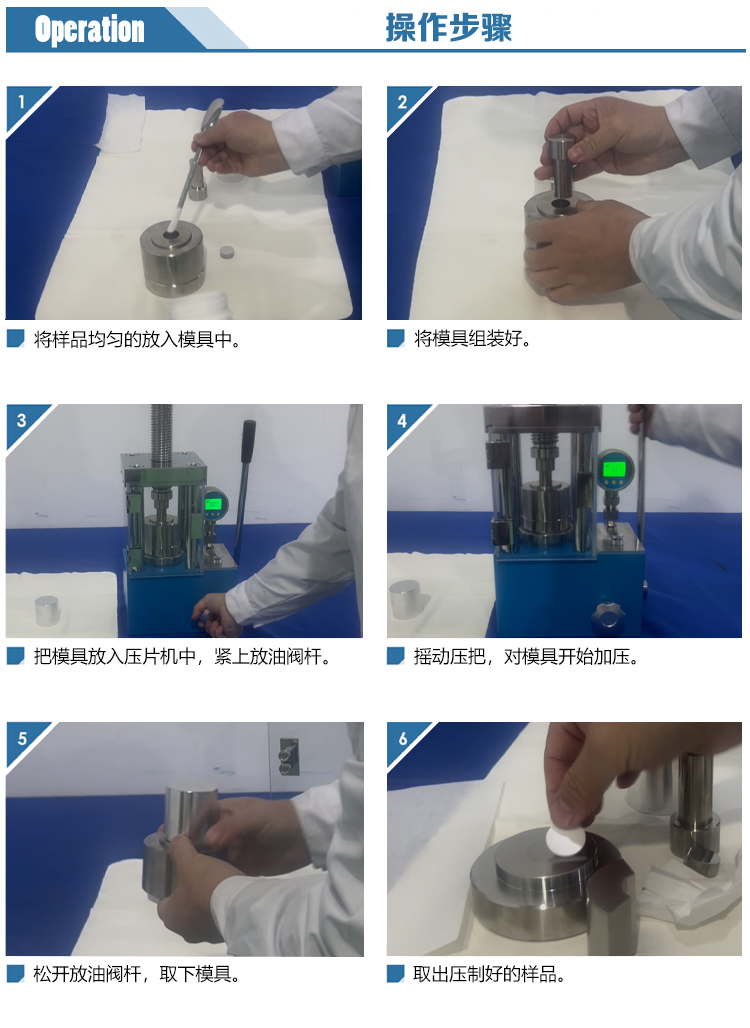 Operation

操作步骤

1

将样品均匀的放入模具中。

2

将模具组装好。

3

把模具放入压片机中，紧上放油阀杆。

4

摇动压把，对模具开始加压。

5

松开放油阀杆，取下模具。

6

取出压制好的样品。