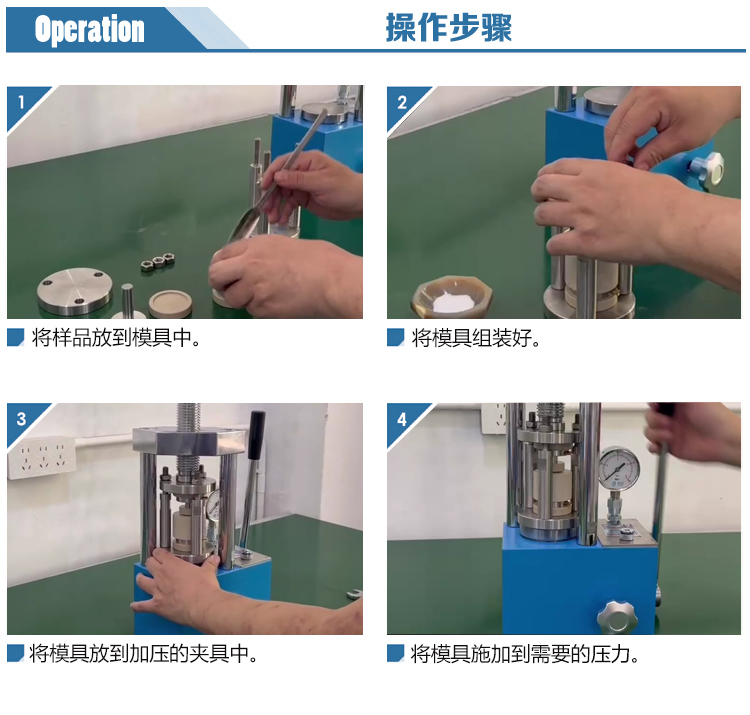 Operation

操作步骤

1

将样品放到模具中。

2

将模具组装好。

3

将模具放到加压的夹具中。

4

将模具施加到需要的压力。